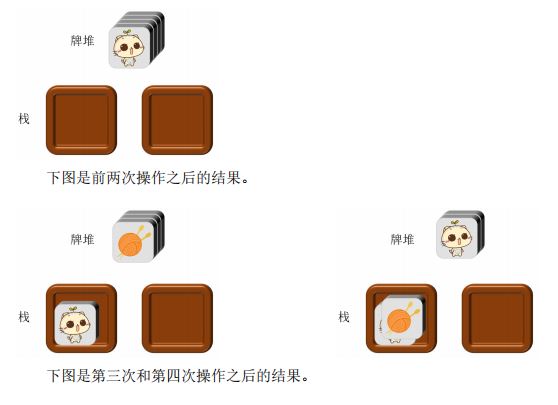 牌堆

栈

下图是前两次操作之后的结果。

牌堆

栈

牌堆

栈

下图是第三次和第四次操作之后的结果。