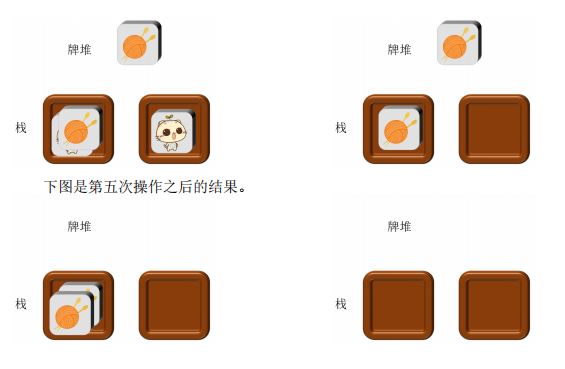 牌堆

栈

牌堆

栈

下图是第五次操作之后的结果。

牌堆

栈

牌堆

栈